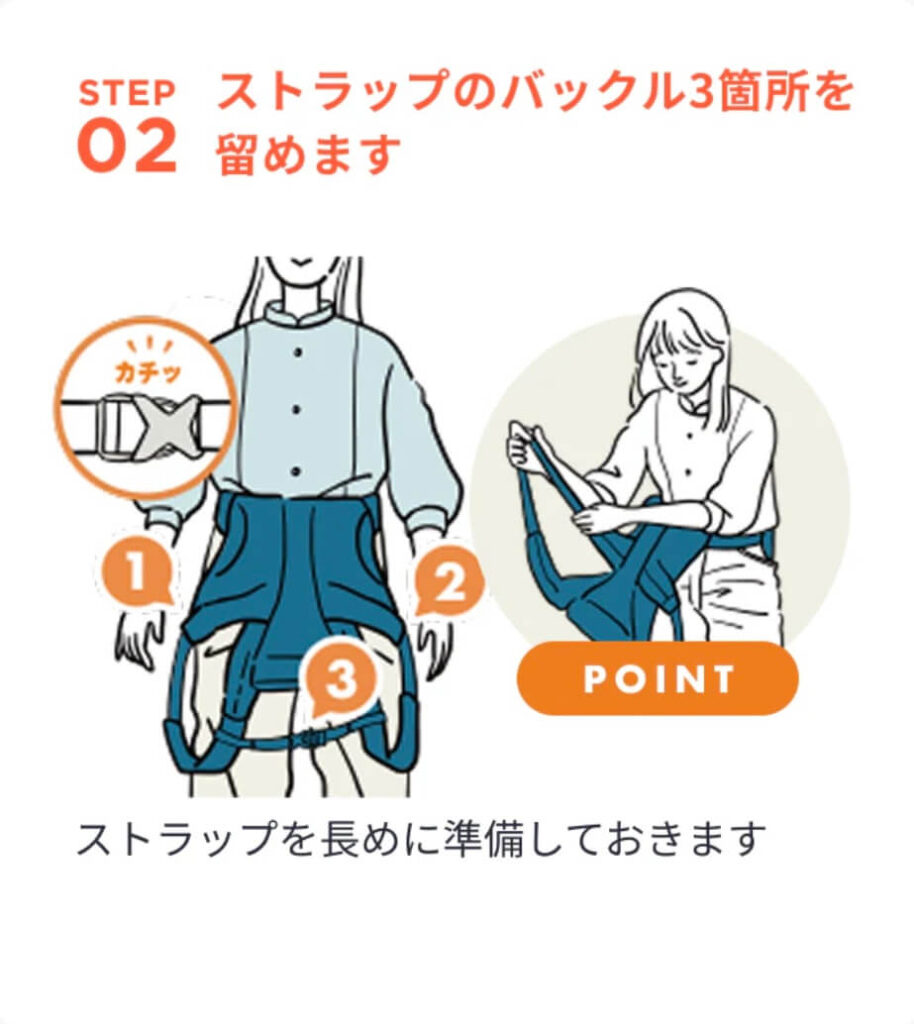 STEP
02
ストラップのバックル3箇所を留めます

カチッ

1

2

3

POINT

ストラップを長めに準備しておきます