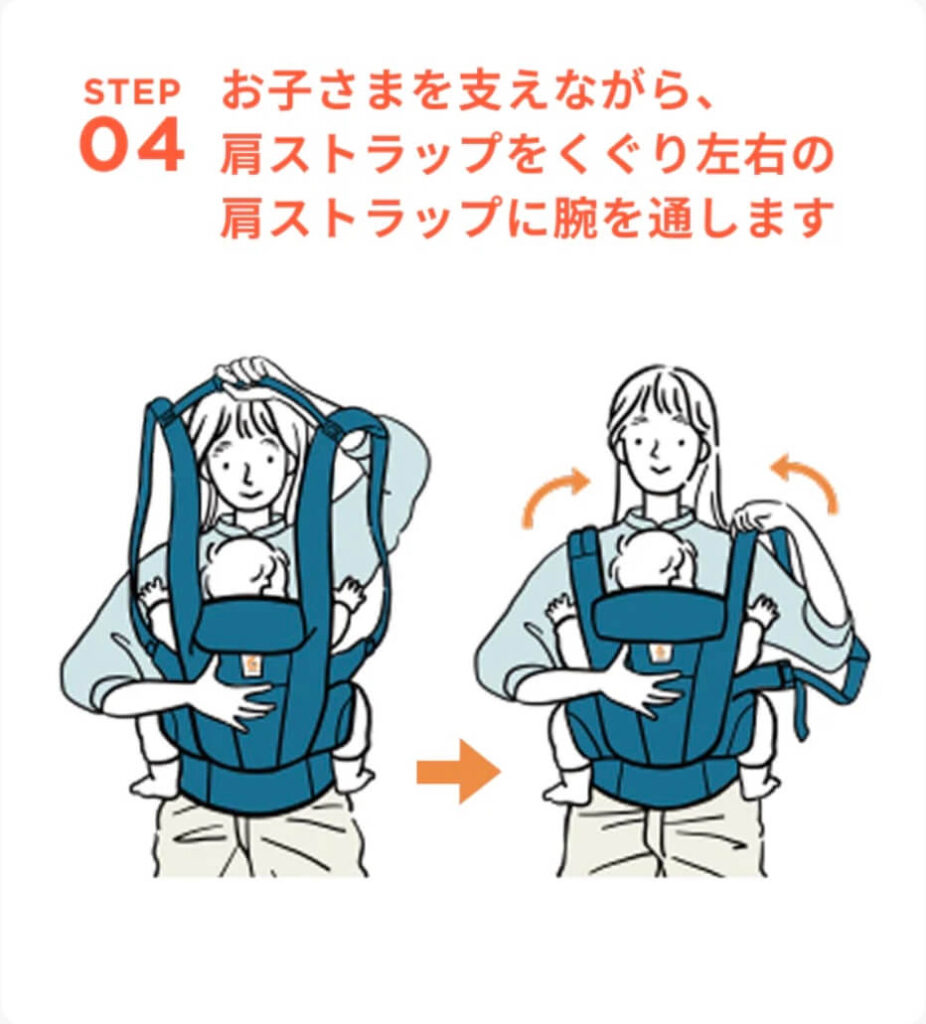 STEP 04

お子さまを支えながら、肩ストラップをくぐり左右の肩ストラップに腕を通します